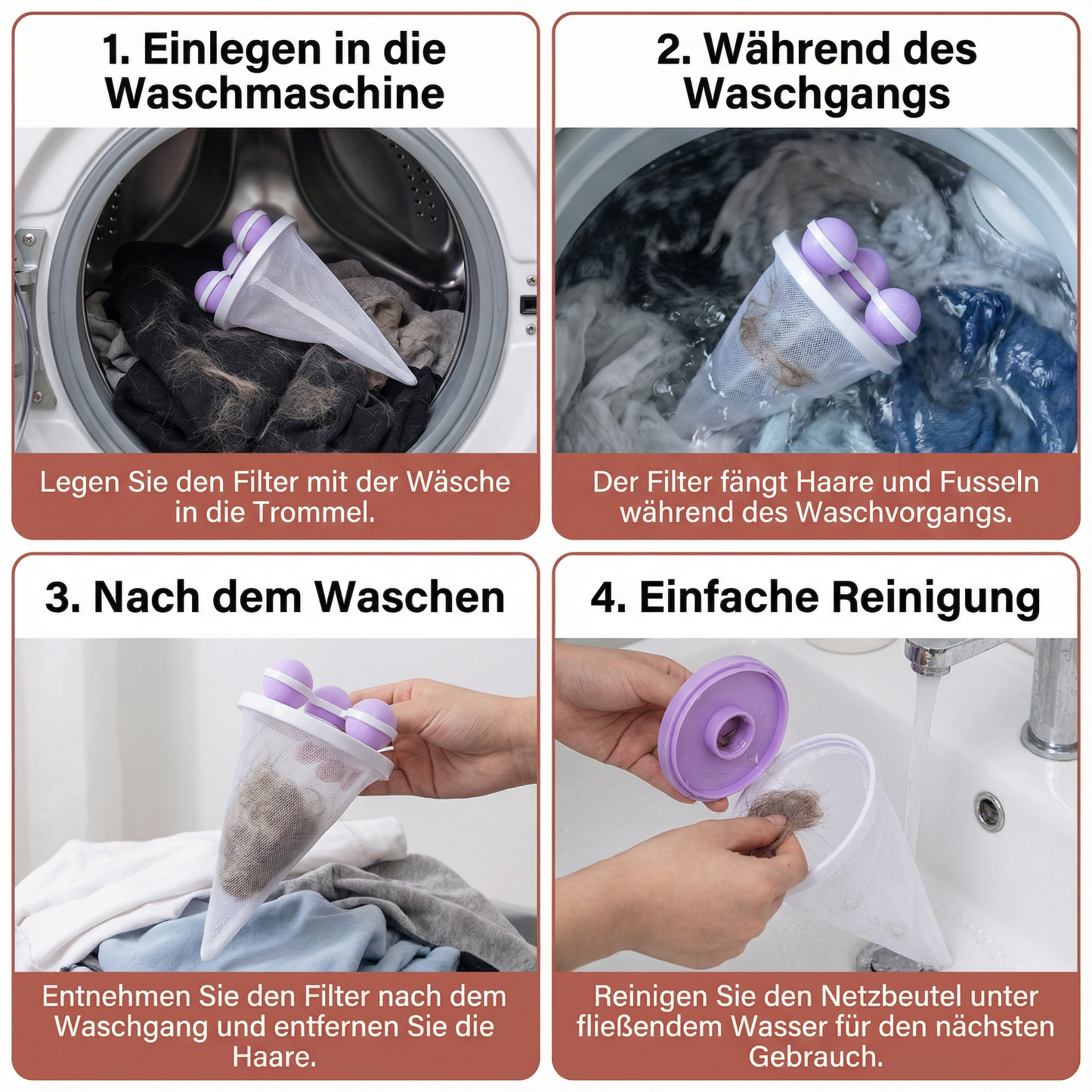 1. Einlegen in die Waschmaschine

Legen Sie den Filter mit der Wäsche in die Trommel.

2. Während des Waschgangs

Der Filter fängt Haare und Fusseln während des Waschvorgangs.

3. Nach dem Waschen

Entnehmen Sie den Filter nach dem Waschgang und entfernen Sie die Haare.

4. Einfache Reinigung

Reinigen Sie den Netzbeutel unter fließendem Wasser für den nächsten Gebrauch.